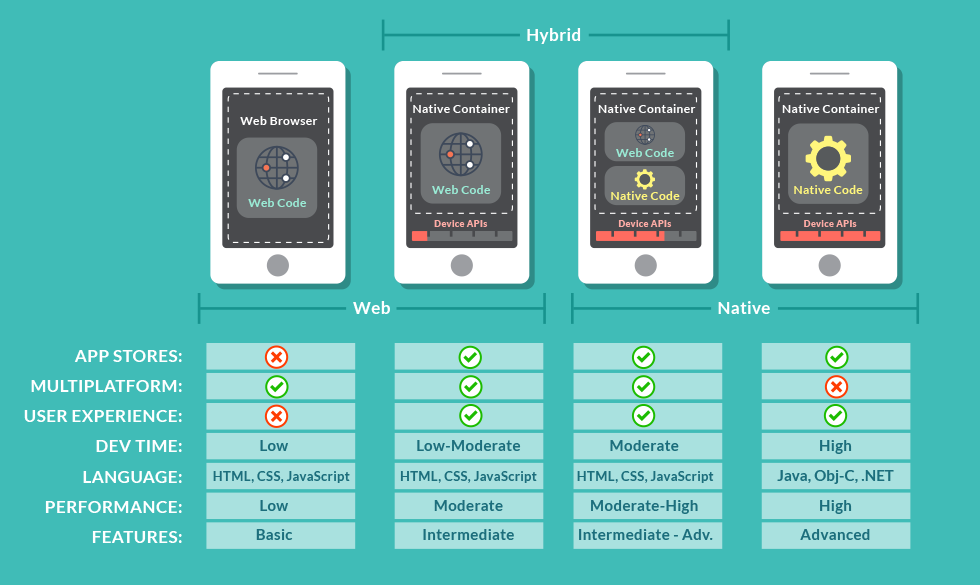 Hybrid

Web Browser
Web Code

Native Container
Web Code
Device APIs

Native Container
Web Code
Native Code
Device APIs

Native Container
Native Code
Device APIs

Web

Native

| | | | | |
|---|---|---|---|---|
| APP STORES: | ✗ | ✓ | ✓ | ✓ |
| MULTIPLATFORM: | ✓ | ✓ | ✓ | ✗ |
| USER EXPERIENCE: | ✗ | ✓ | ✓ | ✓ |
| DEV TIME: | Low | Low-Moderate | Moderate | High |
| LANGUAGE: | HTML, CSS, JavaScript | HTML, CSS, JavaScript | HTML, CSS, JavaScript | Java, Obj-C, .NET |
| PERFORMANCE: | Low | Moderate | Moderate-High | High |
| FEATURES: | Basic | Intermediate | Intermediate - Adv. | Advanced |